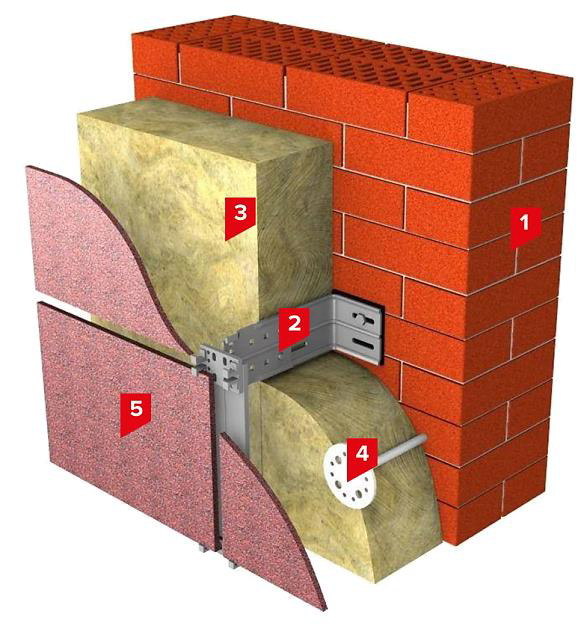 3

1

2

5

4