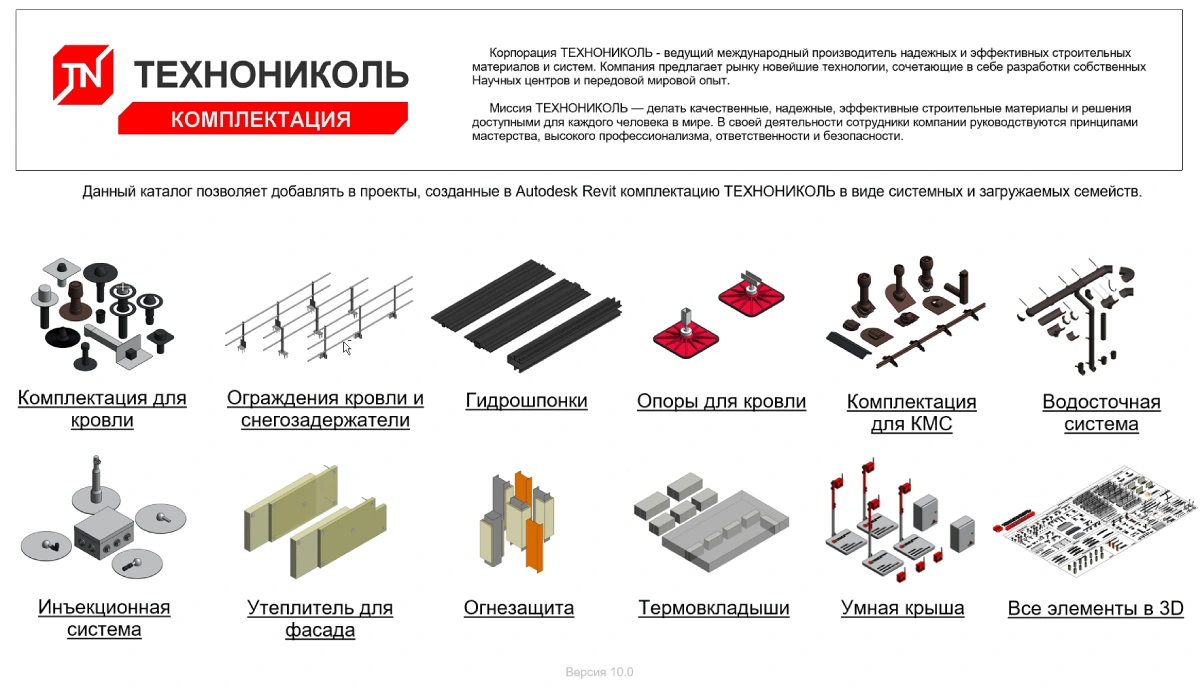 TN ТЕХНОНИКОЛЬ
КОМПЛЕКТАЦИЯ

Корпорация ТЕХНОНИКОЛЬ - ведущий международный производитель надежных и эффективных строительных материалов и систем. Компания предлагает рынку новейшие технологии, сочетающие в себе разработки собственных Научных центров и передовой мировой опыт.

Миссия ТЕХНОНИКОЛЬ — делать качественные, надежные, эффективные строительные материалы и решения доступными для каждого человека в мире. В своей деятельности сотрудники компании руководствуются принципами мастерства, высокого профессионализма, ответственности и безопасности.

Данный каталог позволяет добавлять в проекты, созданные в Autodesk Revit комплектацию ТЕХНОНИКОЛЬ в виде системных и загружаемых семейств.

Комплектация для кровли

Ограждения кровли и снегозадержатели

Гидрошпонки

Опоры для кровли

Комплектация для КМС

Водосточная система

Инъекционная система

Утеплитель для фасада

Огнезащита

Термовкладыши

Умная крыша

Все элементы в 3D

Версия 10.0