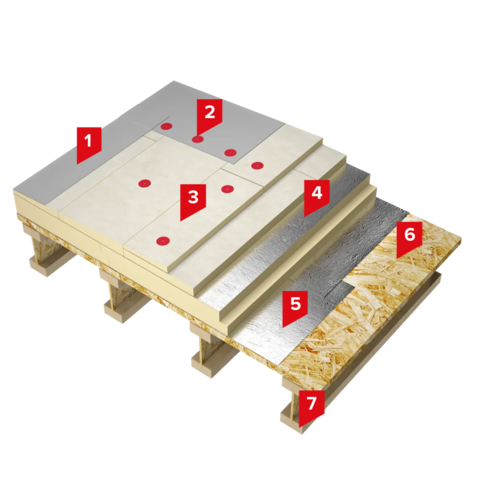 1
2
3
4
5
6
7