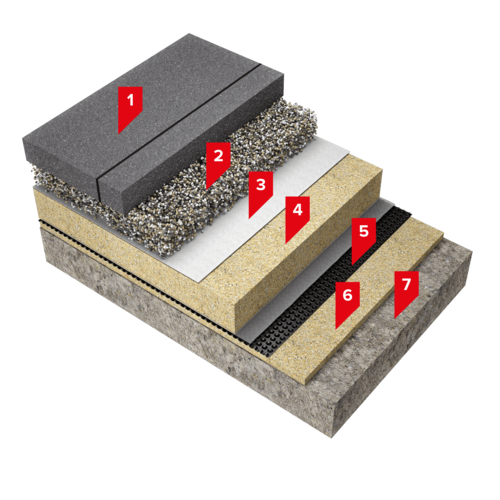 1
2
3
4
5
6
7