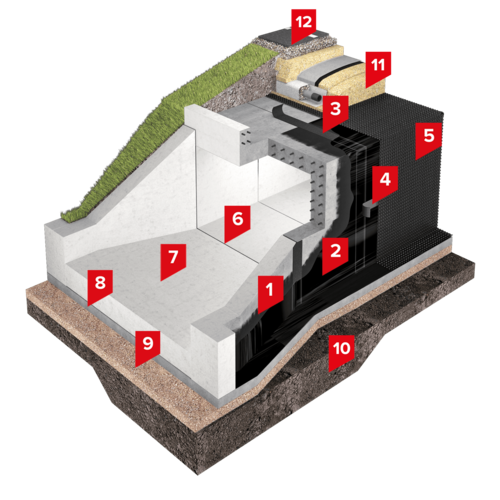 12
11
3
5
4
6
2
7
8
1
9
10