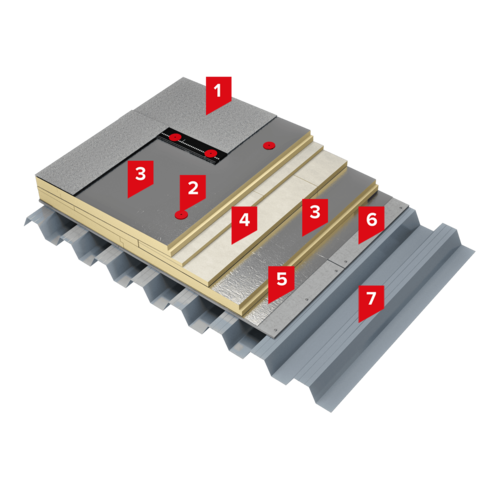 1
3
2
4
3
6
5
7