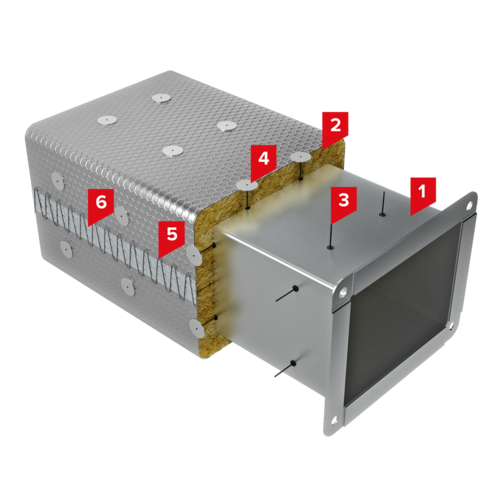 2
4
3
1
6
5