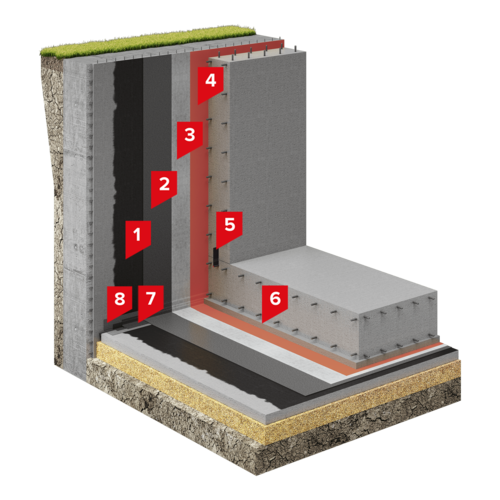 4
3
2
1
5
8
7
6