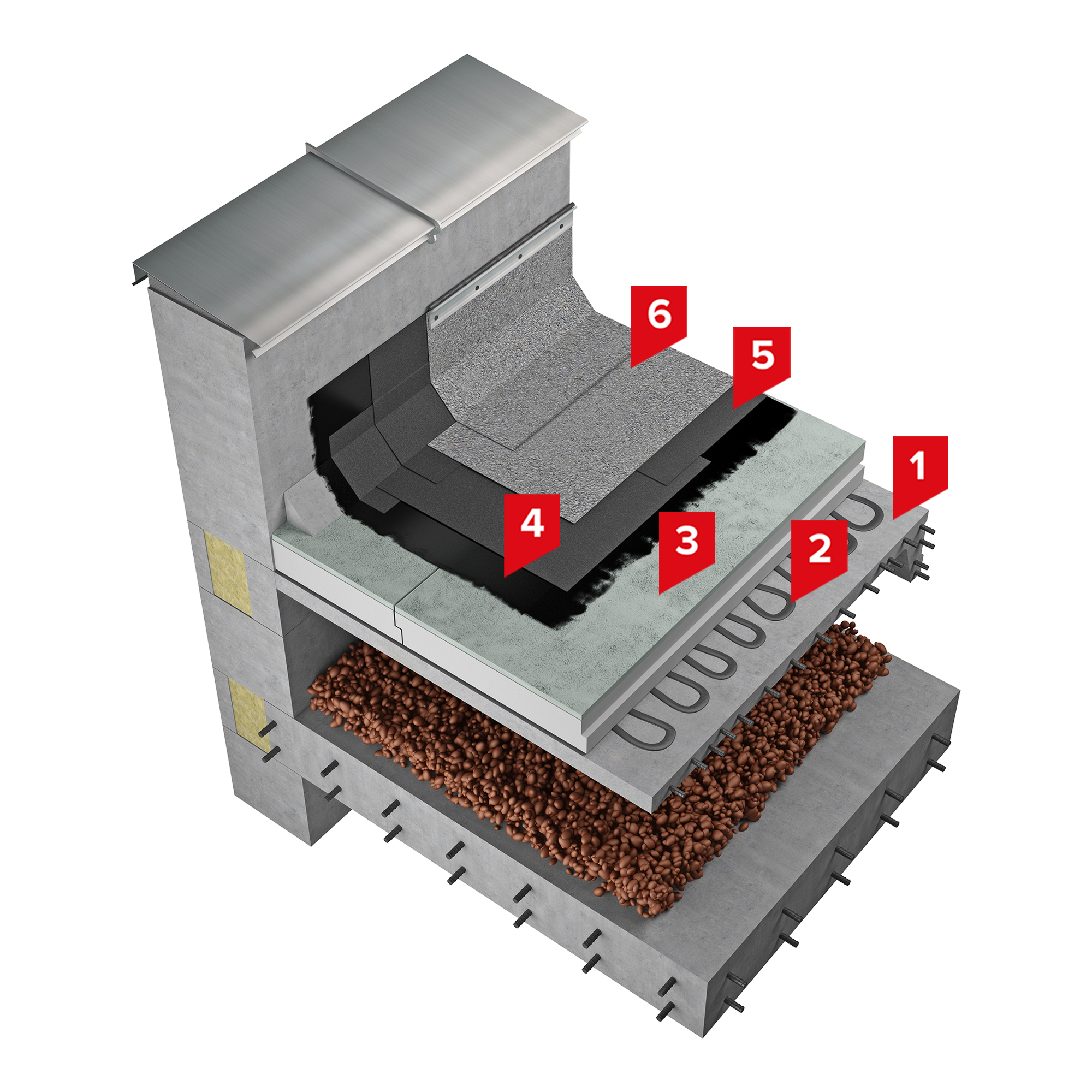 6
5
1
4
3
2