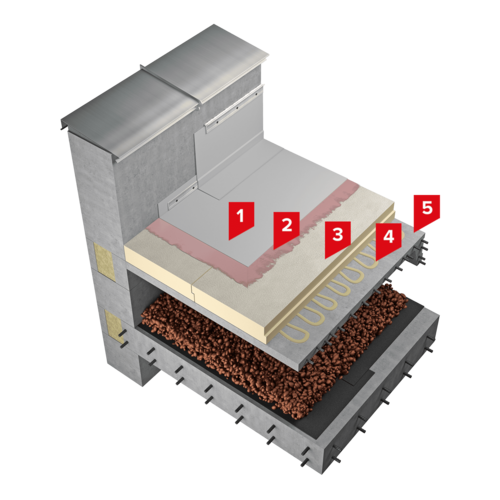 1
2
3
4
5