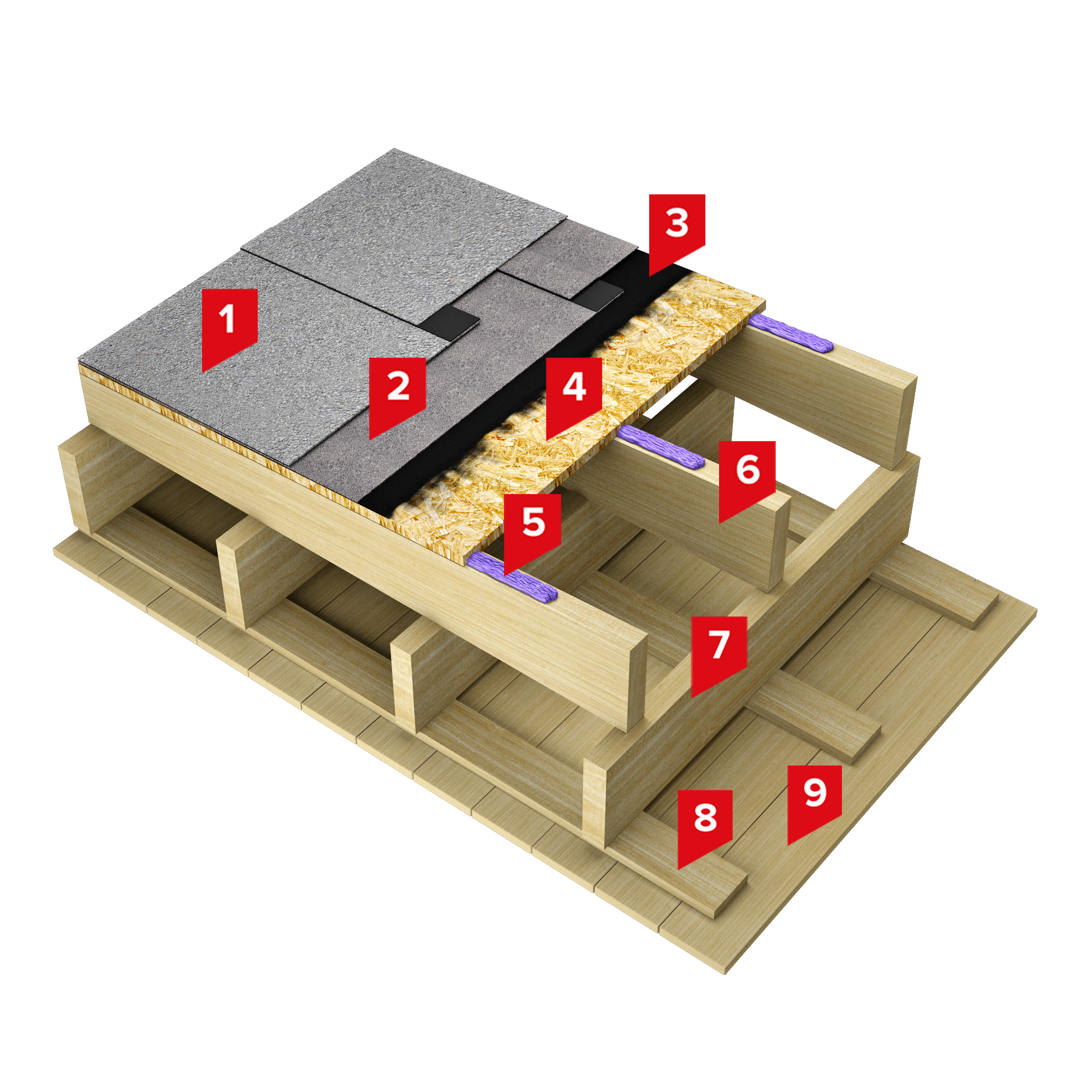 1
2
3
4
5
6
7
8
9