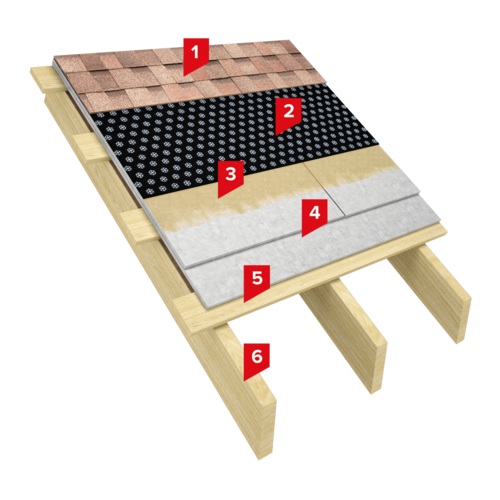 1
2
3
4
5
6