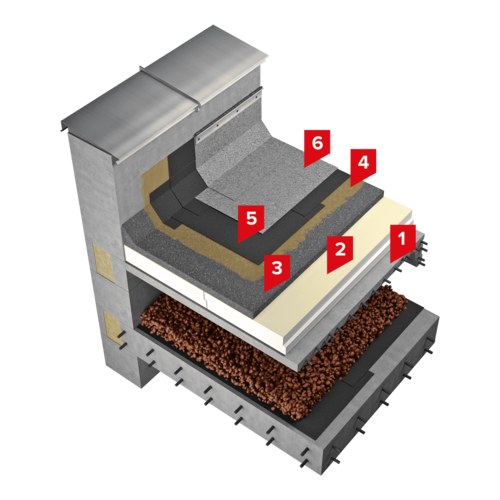 6
4
5
2
1
3