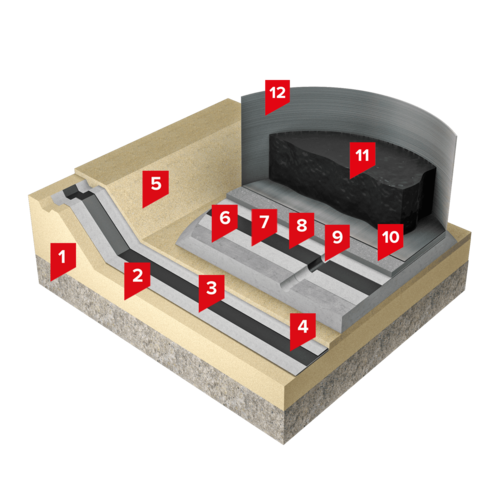 12
11
5
6
7
8
9
10
1
2
3
4