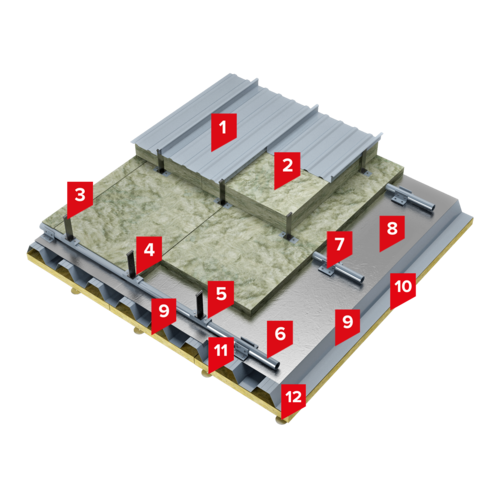 1
2
3
4
5
6
7
8
9
9
10
11
12