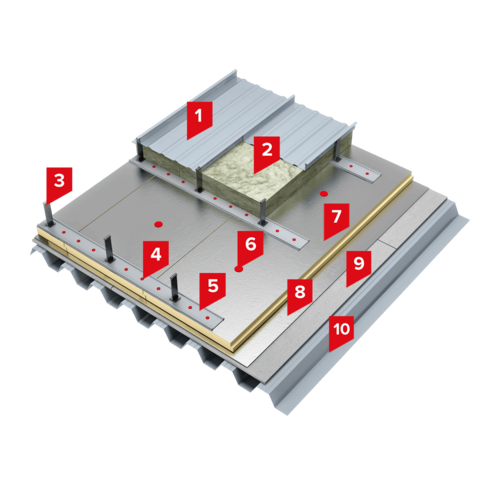 1
2
3
4
5
6
7
8
9
10