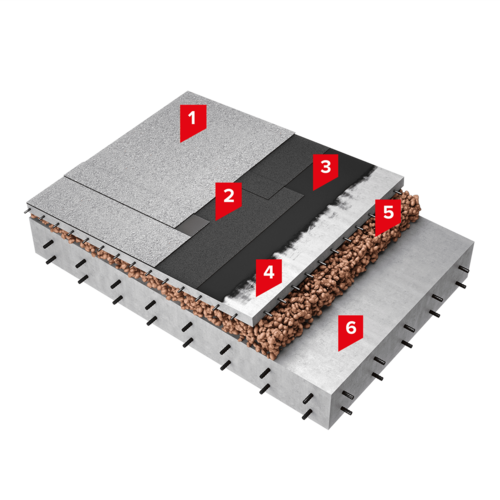 1
2
3
4
5
6