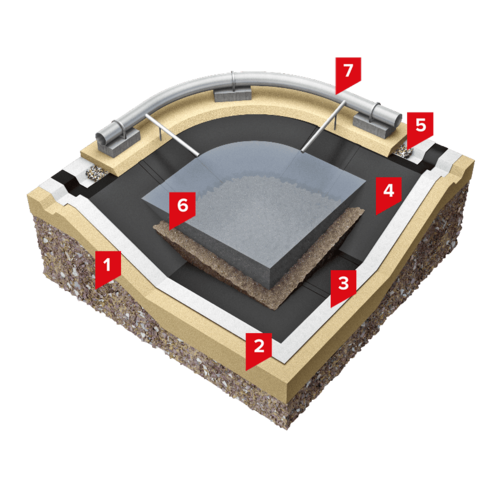 7
5
4
6
1
3
2