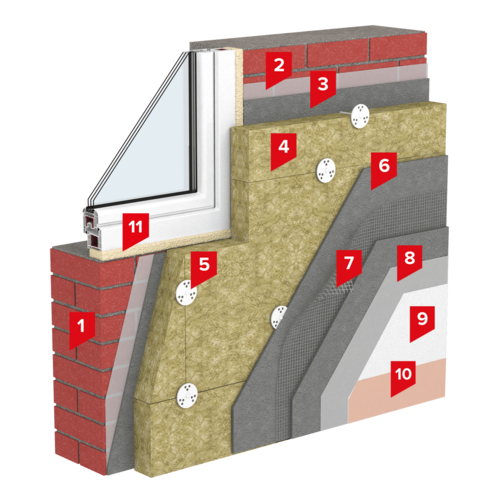 2
3
4
6
11
5
7
8
1
9
10