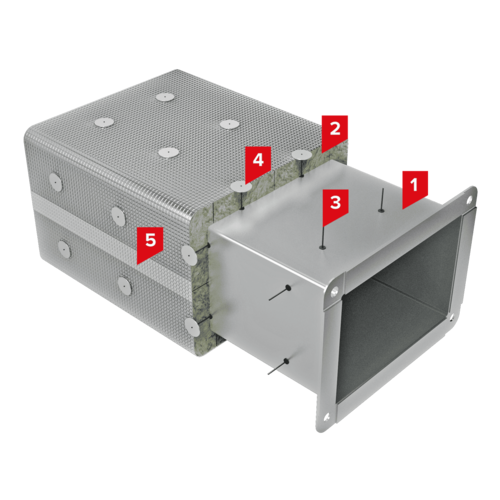 2
4
1
3
5