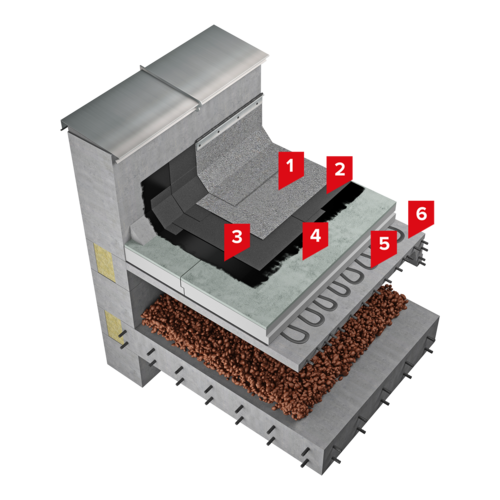 1
2
3
4
5
6