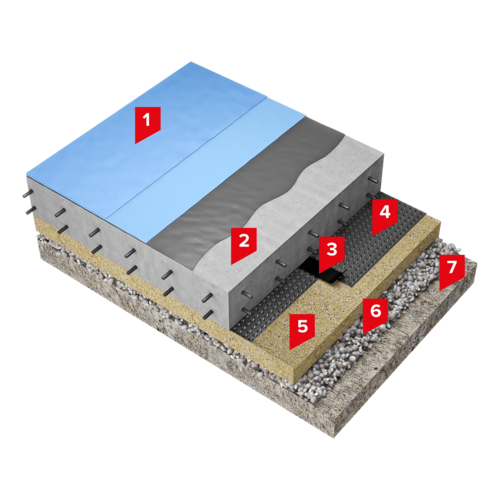 1
2
3
4
5
6
7