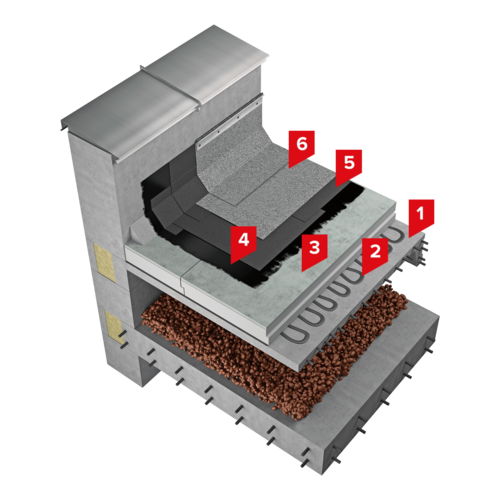 6
5
1
4
3
2