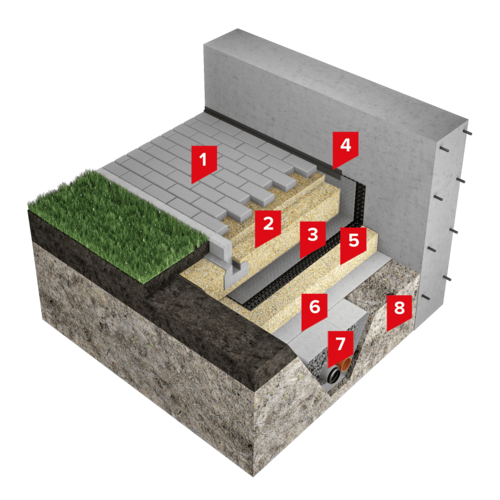 1
4
2
3
5
6
8
7