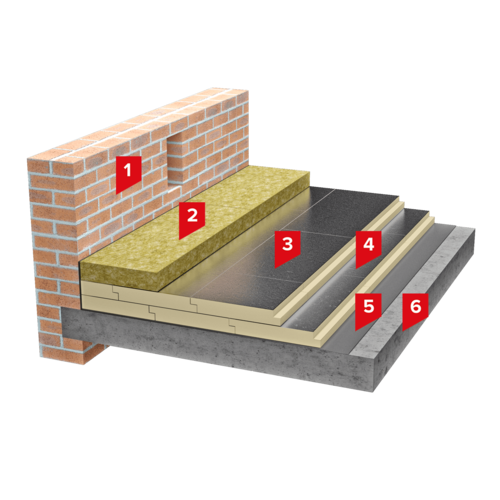 1
2
3
4
5
6