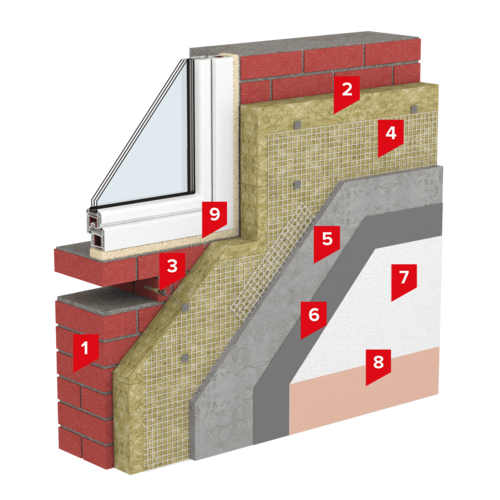 2
4
9
5
3
7
6
1
8