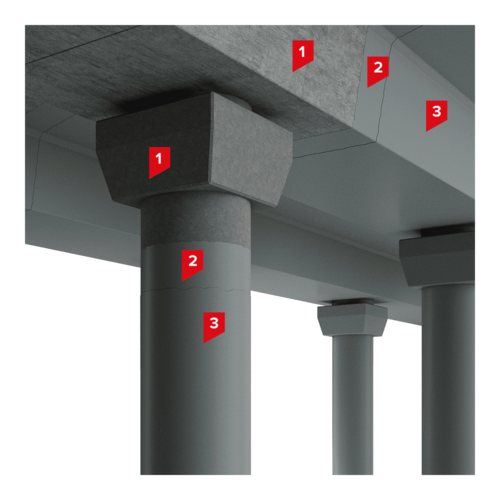 1
2
3
1
2
3