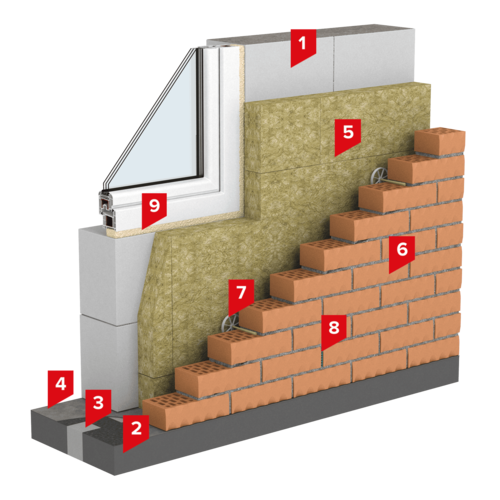 1
5
9
6
7
8
4
3
2