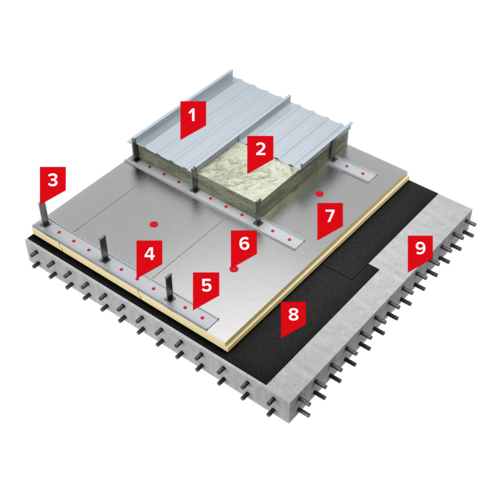 1
2
3
4
5
6
7
8
9