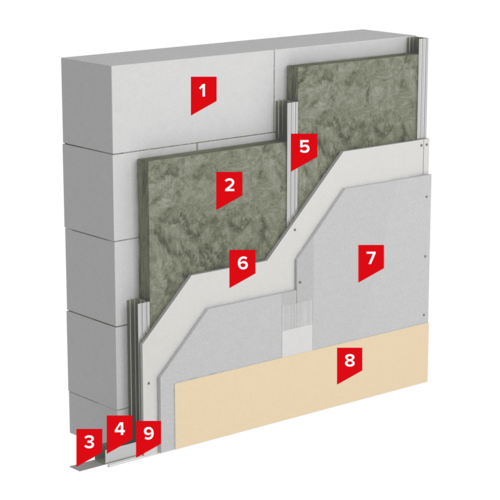 1
5
2
6
7
8
3
4
9