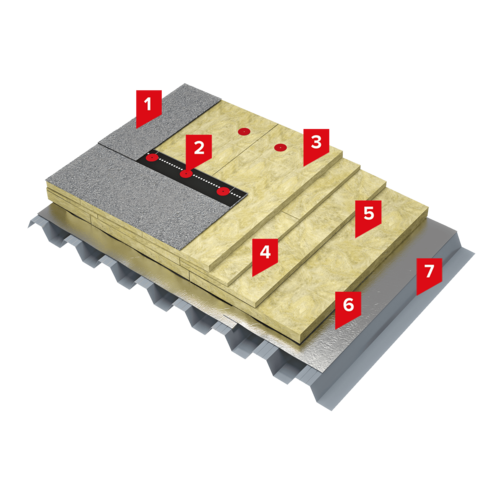 1
2
3
4
5
6
7