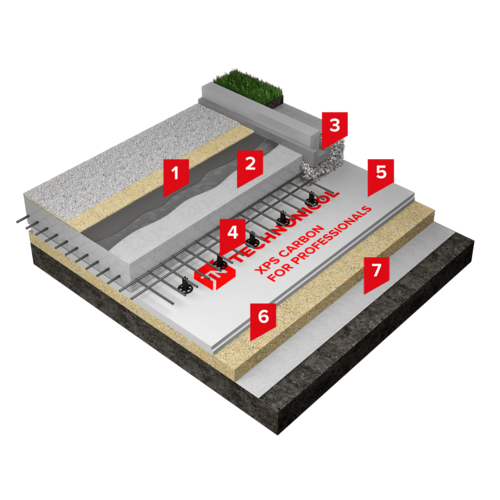 1
2
3
4
5
6
7
TECHNONICOL
XPS CARBON
FOR PROFESSIONALS