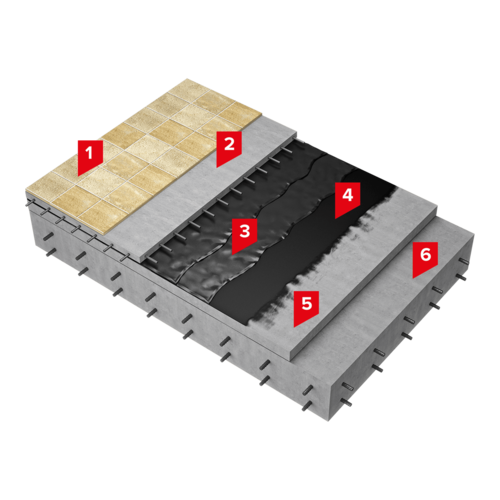 1
2
3
4
5
6