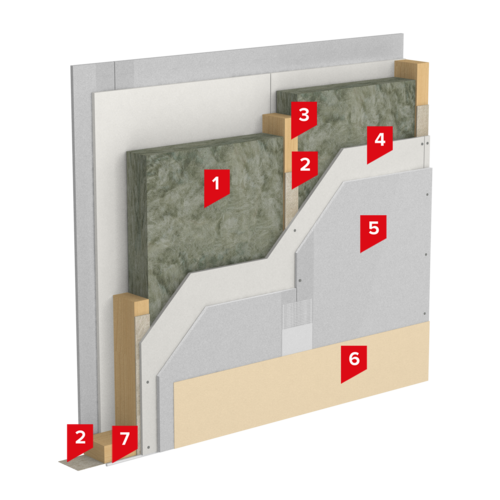 3
4
2
1
5
6
2
7