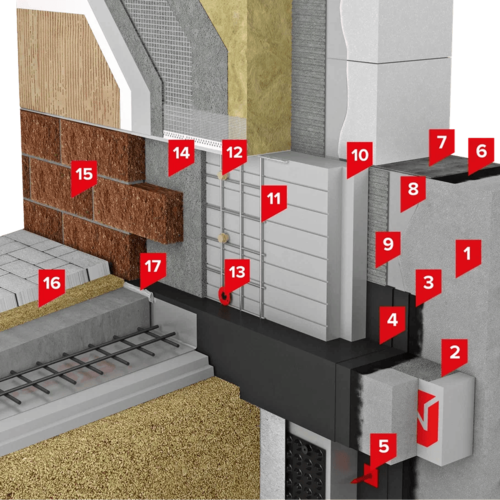 14
12
10
7
6
15
11
8
9
1
17
13
3
16
4
2
5