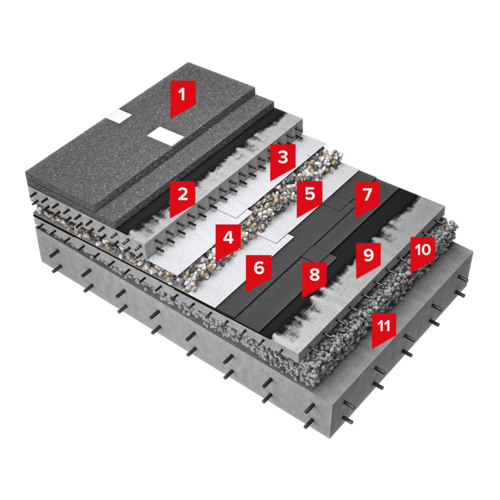 1
2
3
4
5
6
7
8
9
10
11