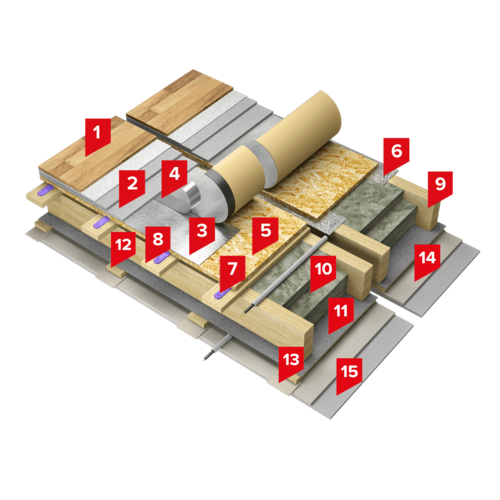 1
2
4
6
9
3
5
12
8
7
10
14
11
13
15