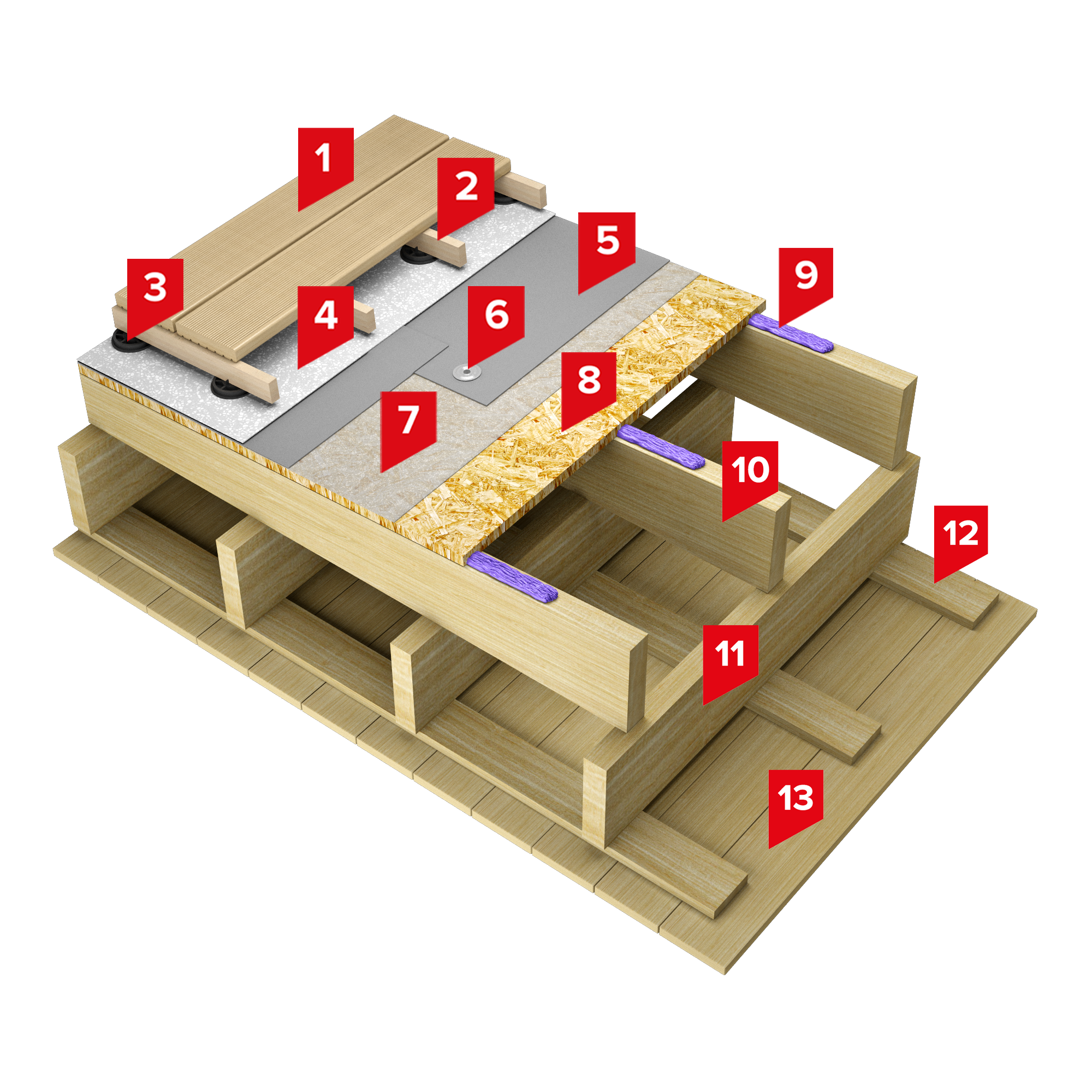 1

2

3

4

5

6

7

8

9

10

11

12

13