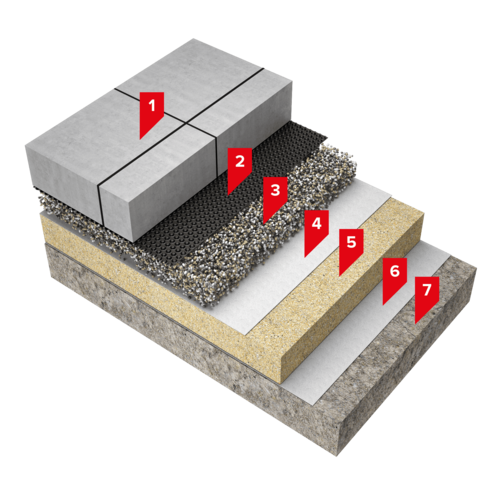 1
2
3
4
5
6
7