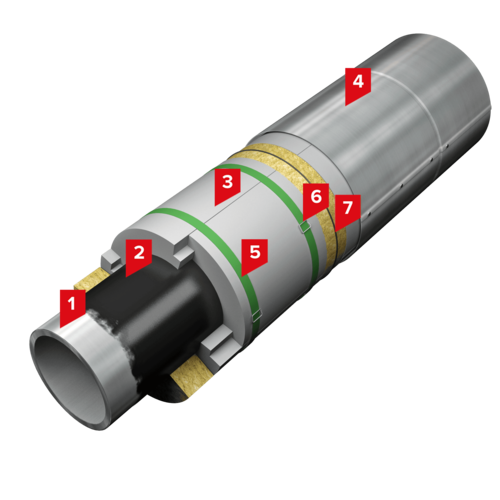 4
3
6
7
2
5
1