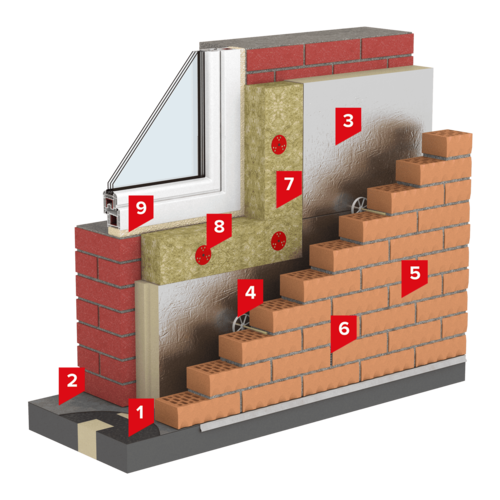 3
7
9
8
5
4
6
2
1