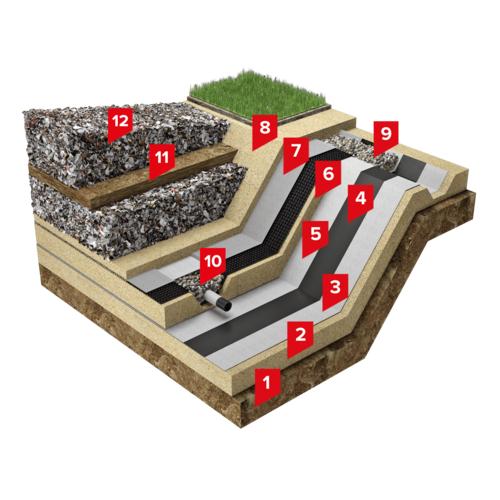 12
11
8
7
9
6
4
5
10
3
2
1