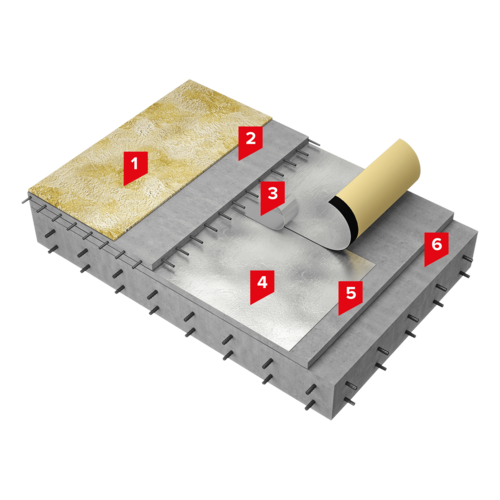 1
2
3
4
5
6