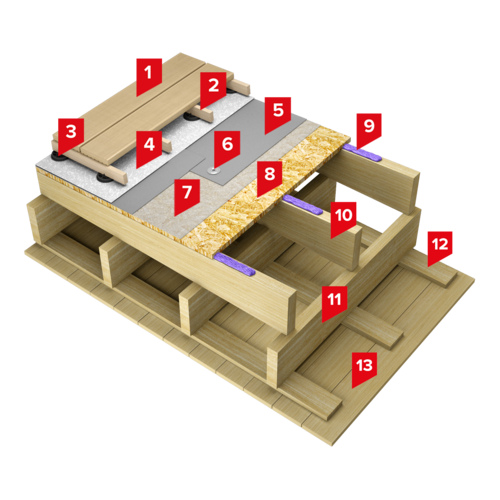 1
2
3
4
5
6
7
8
9
10
11
12
13