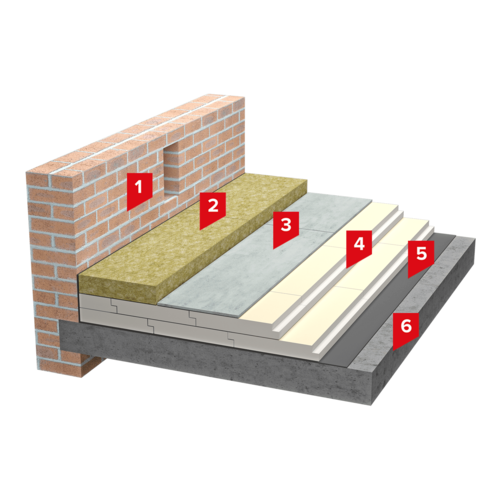 1
2
3
4
5
6