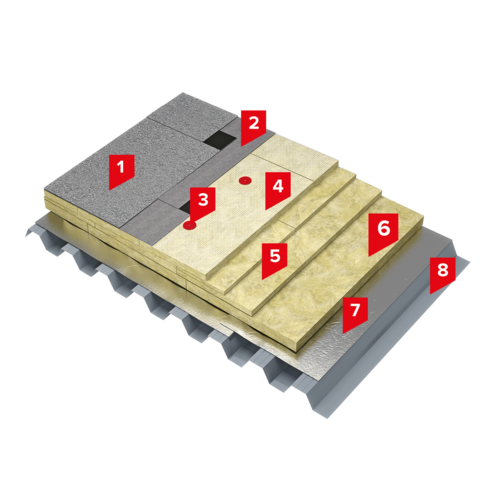 1
2
3
4
5
6
7
8