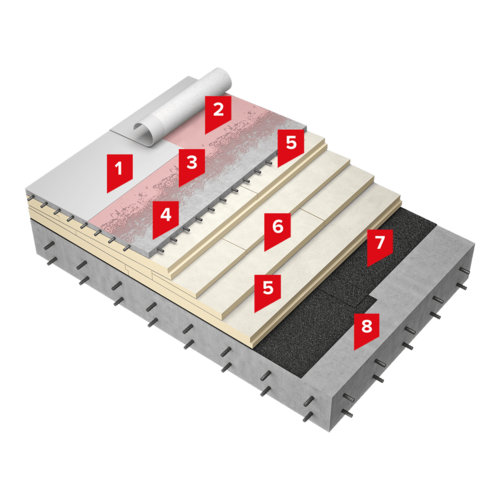 2
5
1
3
4
6
7
5
8