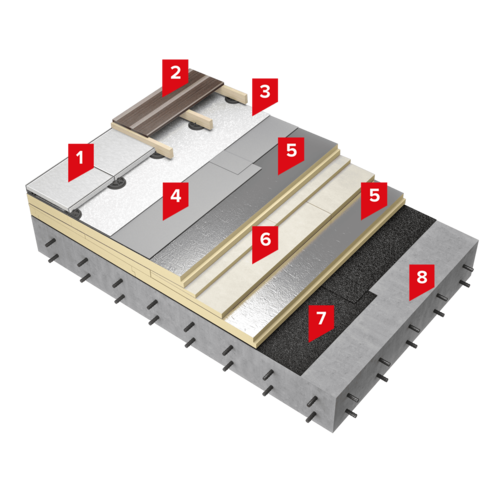 2
3
1
5
4
5
6
8
7