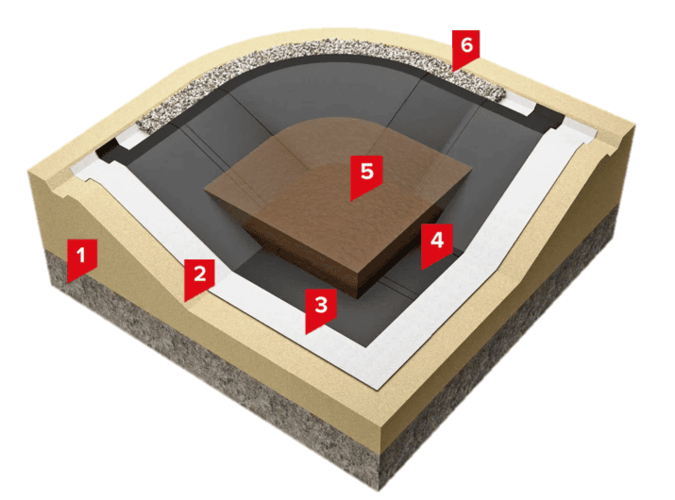 6
5
4
1
2
3