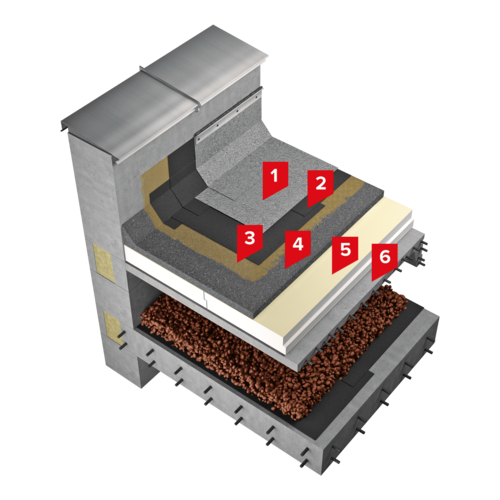 1
2
3
4
5
6